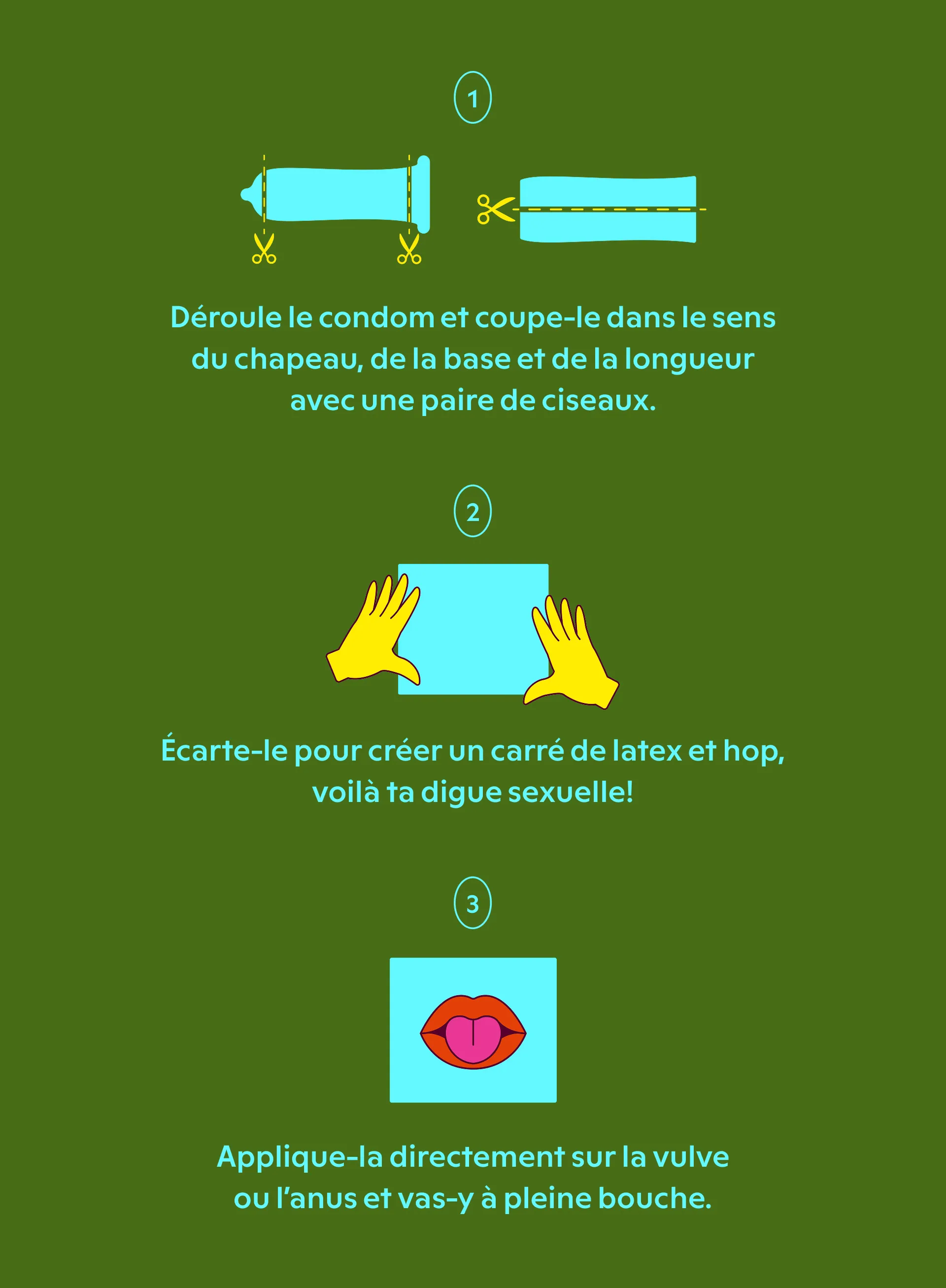 1

Déroule le condom et coupe-le dans le sens du chapeau, de la base et de la longueur avec une paire de ciseaux.

2

Écarte-le pour créer un carré de latex et hop, voilà ta digue sexuelle!

3

Applique-la directement sur la vulve ou l'anus et vas-y à pleine bouche.